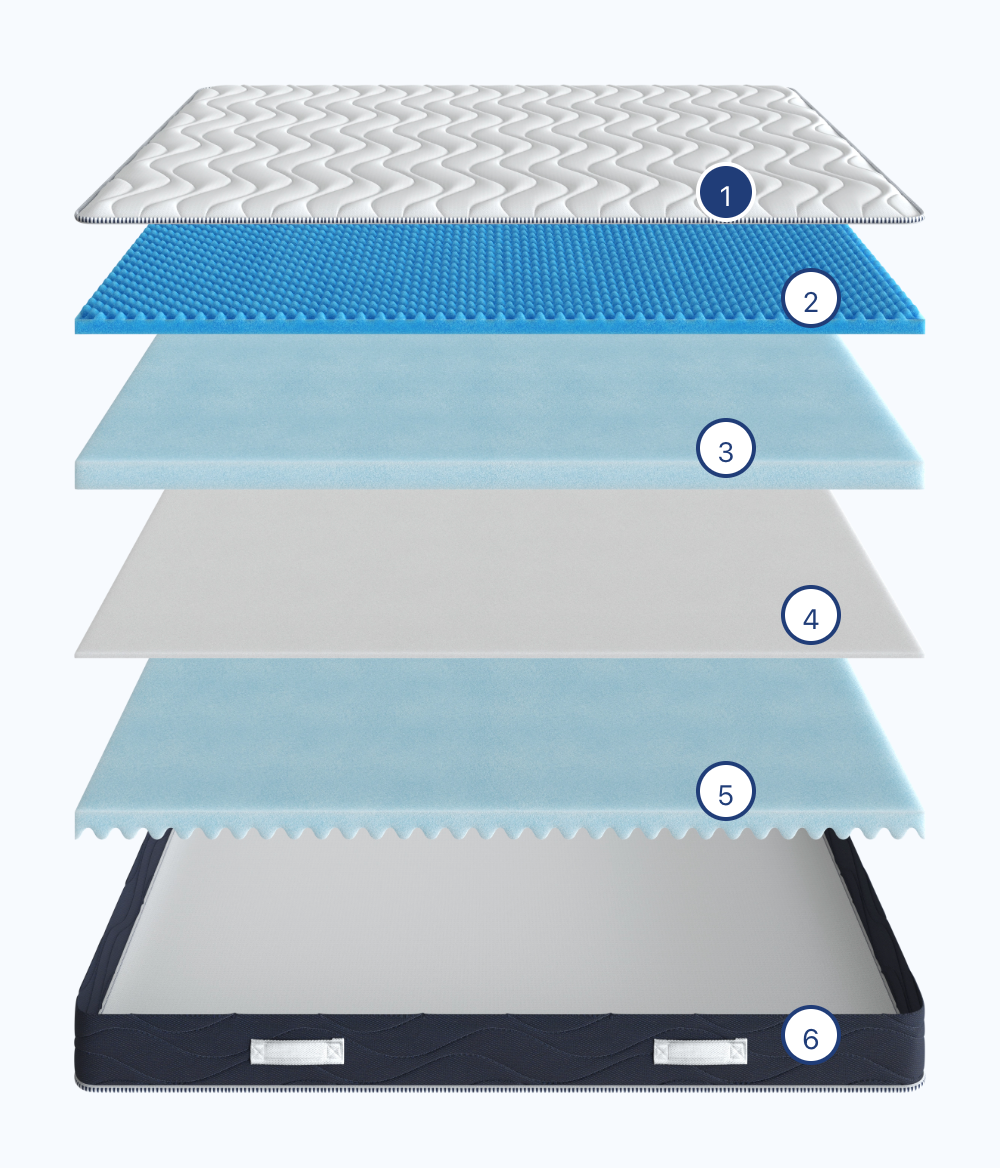 1
2
3
4
5
6